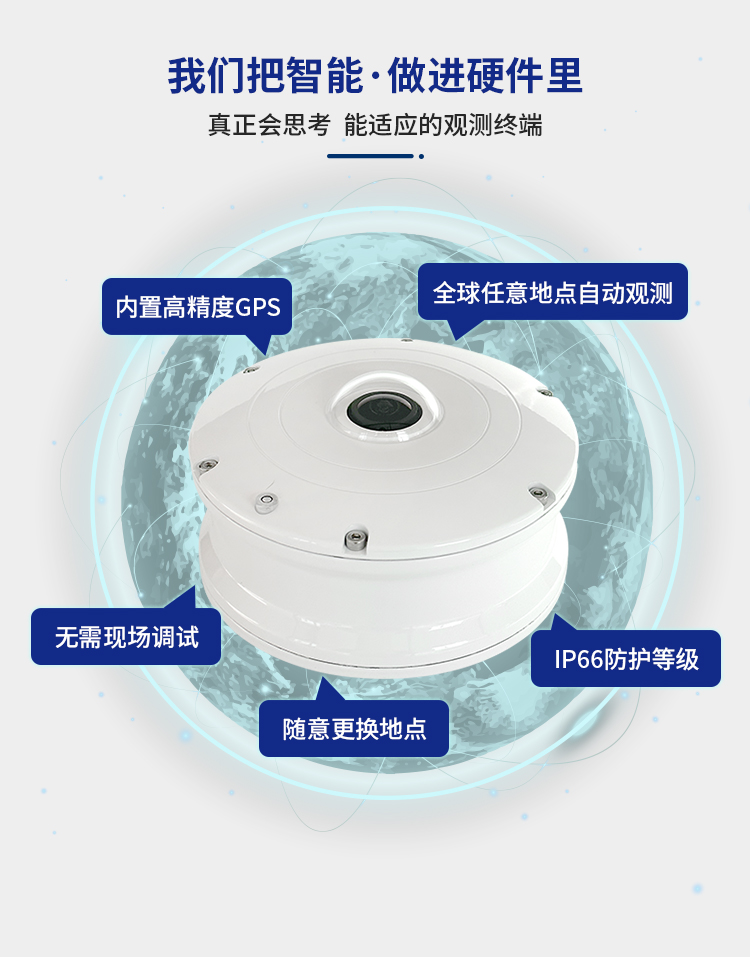 我们把智能·做进硬件里

真正会思考 能适应的观测终端

内置高精度GPS

全球任意地点自动观测

无需现场调试

IP66防护等级

随意更换地点